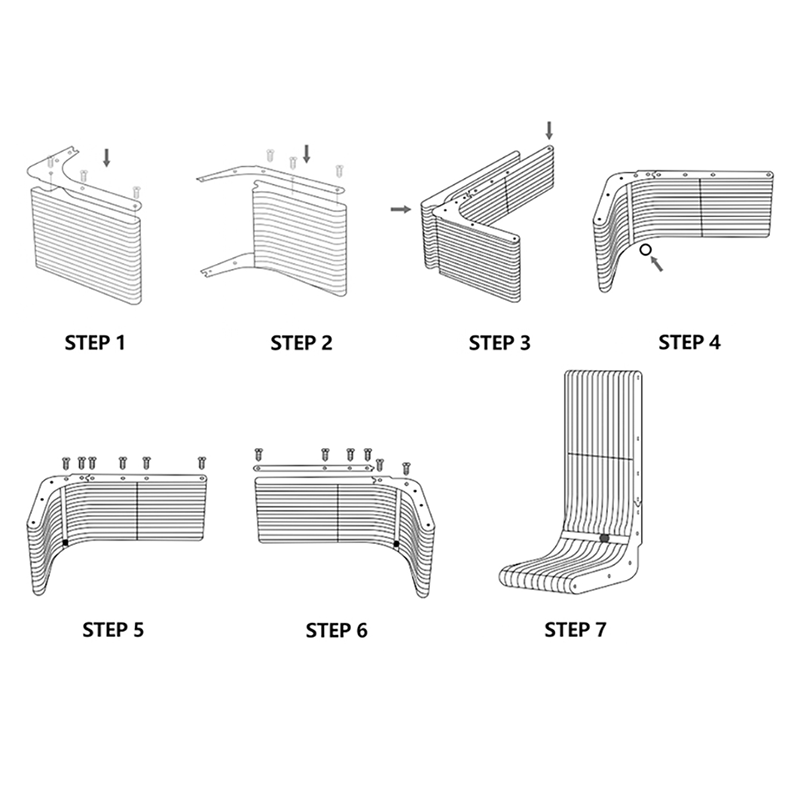 STEP 1

STEP 2

STEP 3

STEP 4

STEP 5

STEP 6

STEP 7