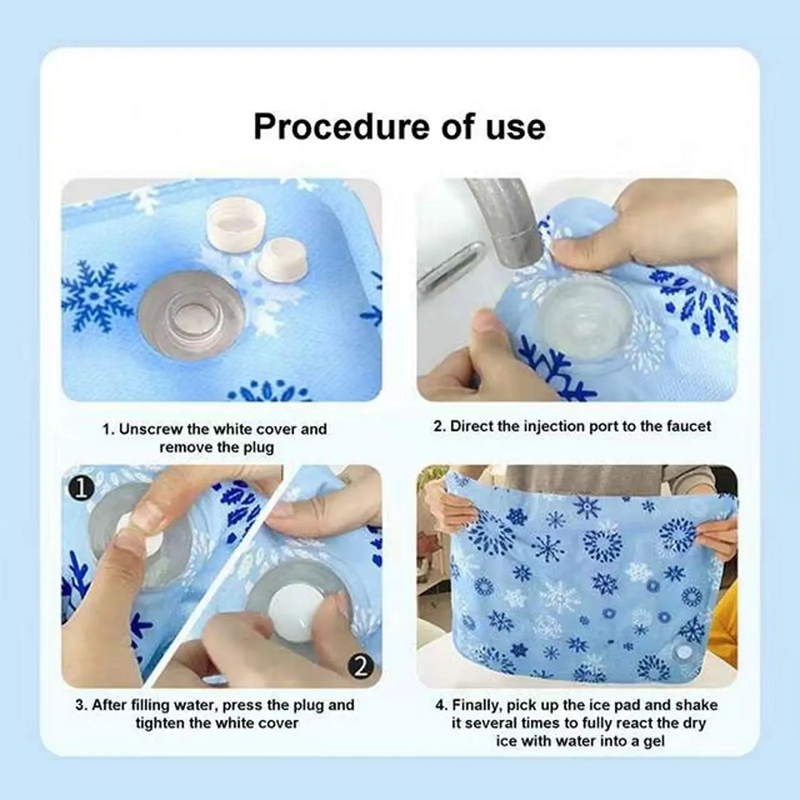 Procedure of use

1. Unscrew the white cover and remove the plug

2. Direct the injection port to the faucet

1

2

3. After filling water, press the plug and tighten the white cover

4. Finally, pick up the ice pad and shake it several times to fully react the dry ice with water into a gel